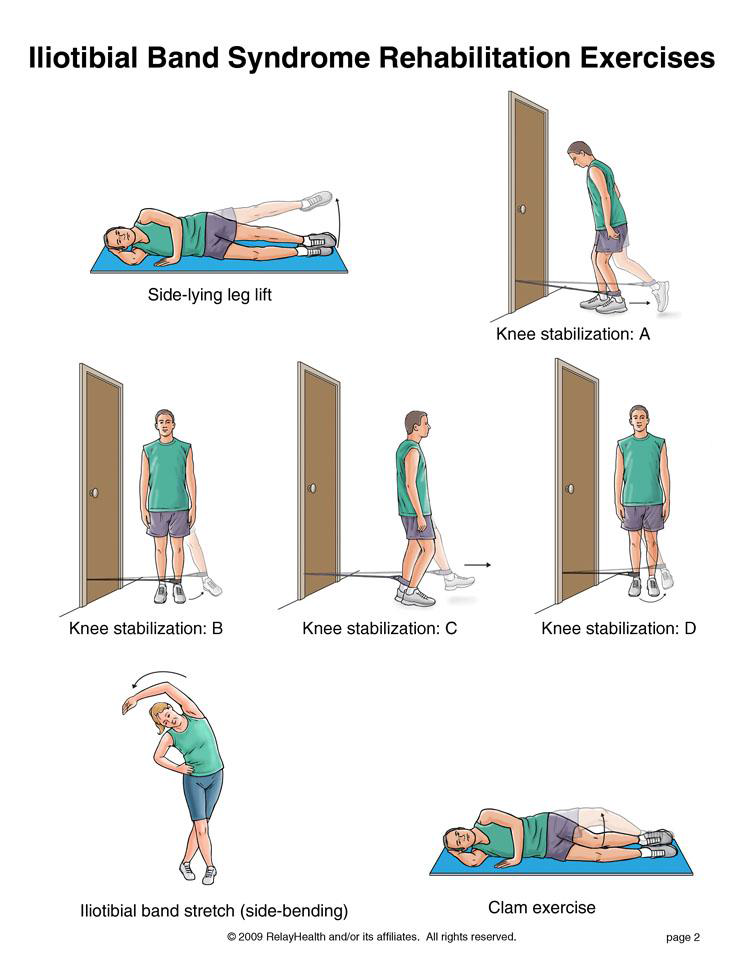 Iliotibial Band Syndrome Rehabilitation Exercises

Side-lying leg lift

Knee stabilization: A

Knee stabilization: B

Knee stabilization: C

Knee stabilization: D

Iliotibial band stretch (side-bending)

Clam exercise

© 2009 RelayHealth and/or its affiliates. All rights reserved.

page 2