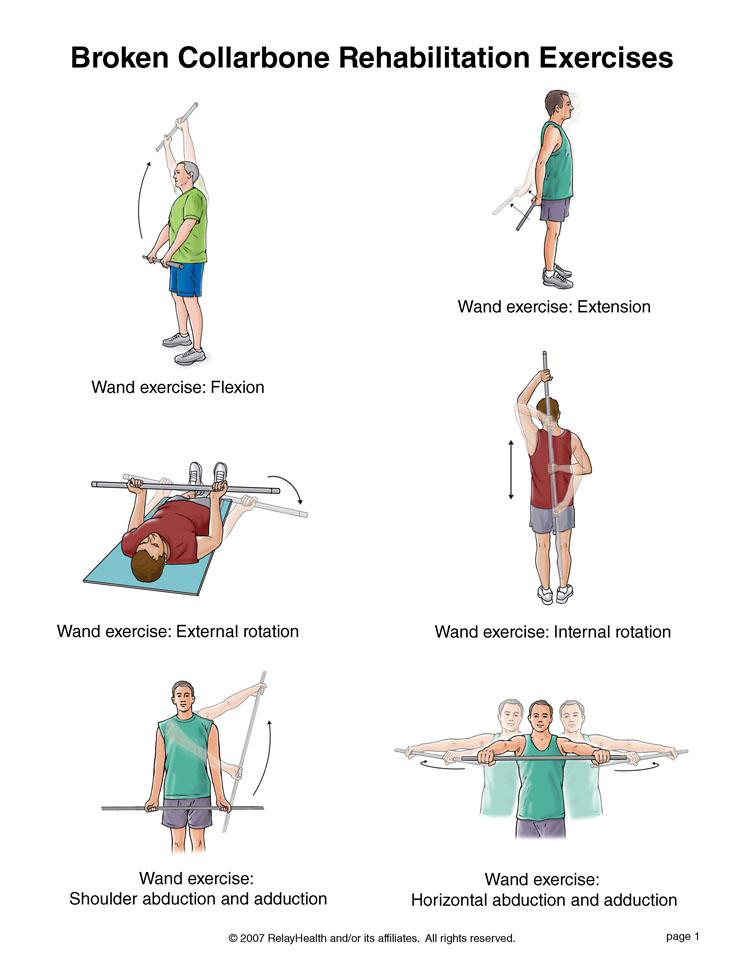 Broken Collarbone Rehabilitation Exercises

Wand exercise: Flexion

Wand exercise: Extension

Wand exercise: External rotation

Wand exercise: Internal rotation

Wand exercise:
Shoulder abduction and adduction

Wand exercise:
Horizontal abduction and adduction

© 2007 RelayHealth and/or its affiliates. All rights reserved.

page 1