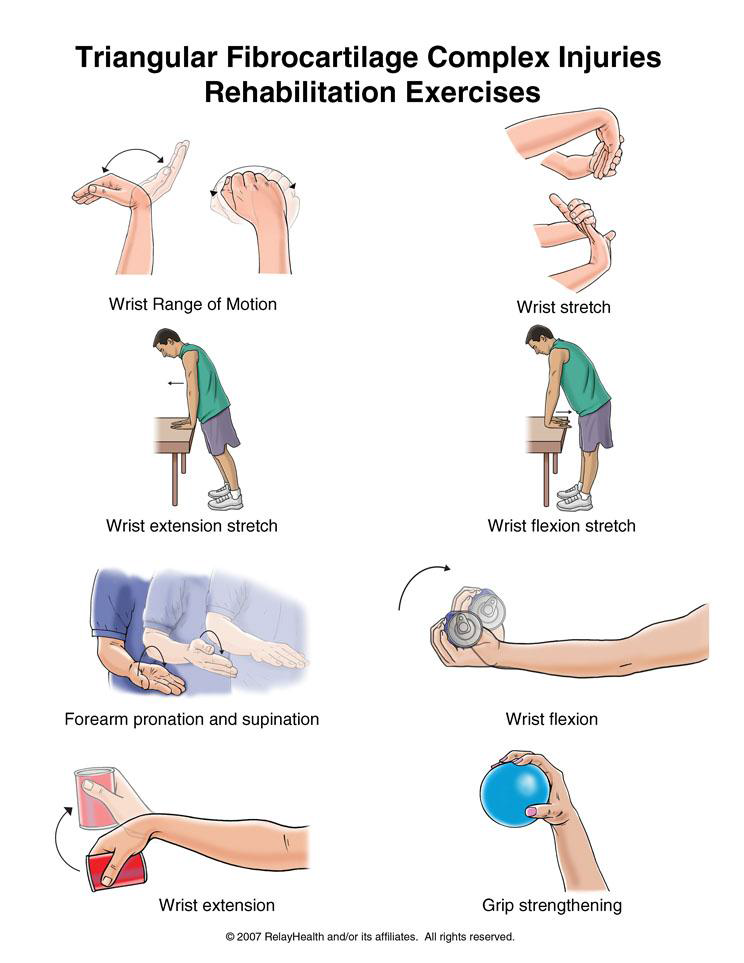 Triangular Fibrocartilage Complex Injuries Rehabilitation Exercises

Wrist Range of Motion

Wrist stretch

Wrist extension stretch

Wrist flexion stretch

Forearm pronation and supination

Wrist flexion

Wrist extension

Grip strengthening

© 2007 RelayHealth and/or its affiliates. All rights reserved.