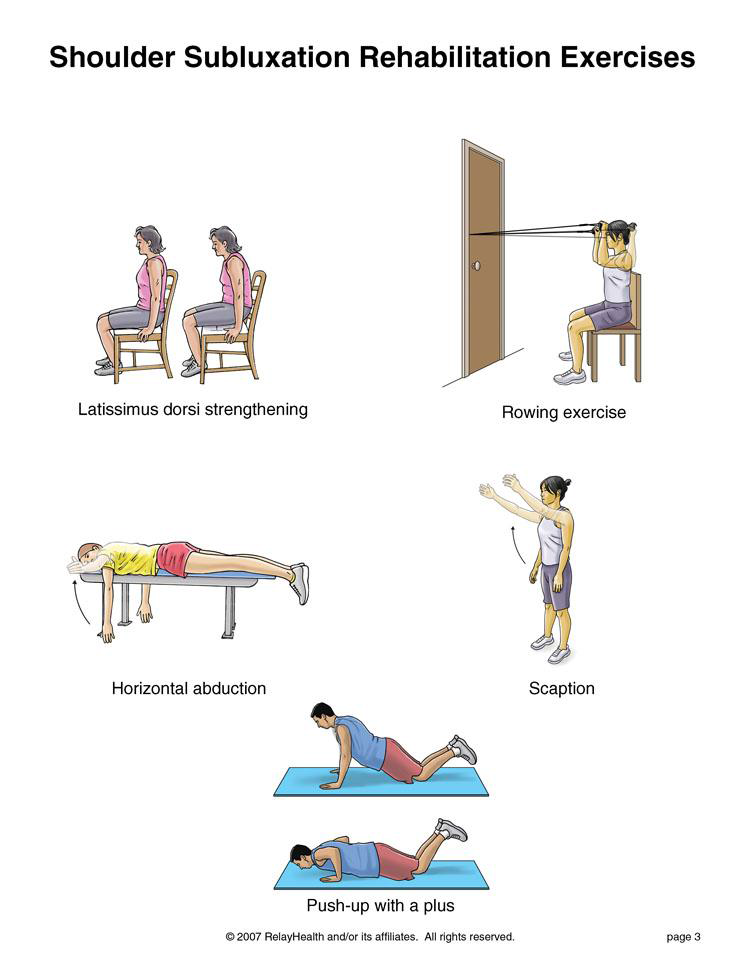 Shoulder Subluxation Rehabilitation Exercises

Latissimus dorsi strengthening

Rowing exercise

Horizontal abduction

Scaption

Push-up with a plus

© 2007 RelayHealth and/or its affiliates. All rights reserved.

page 3