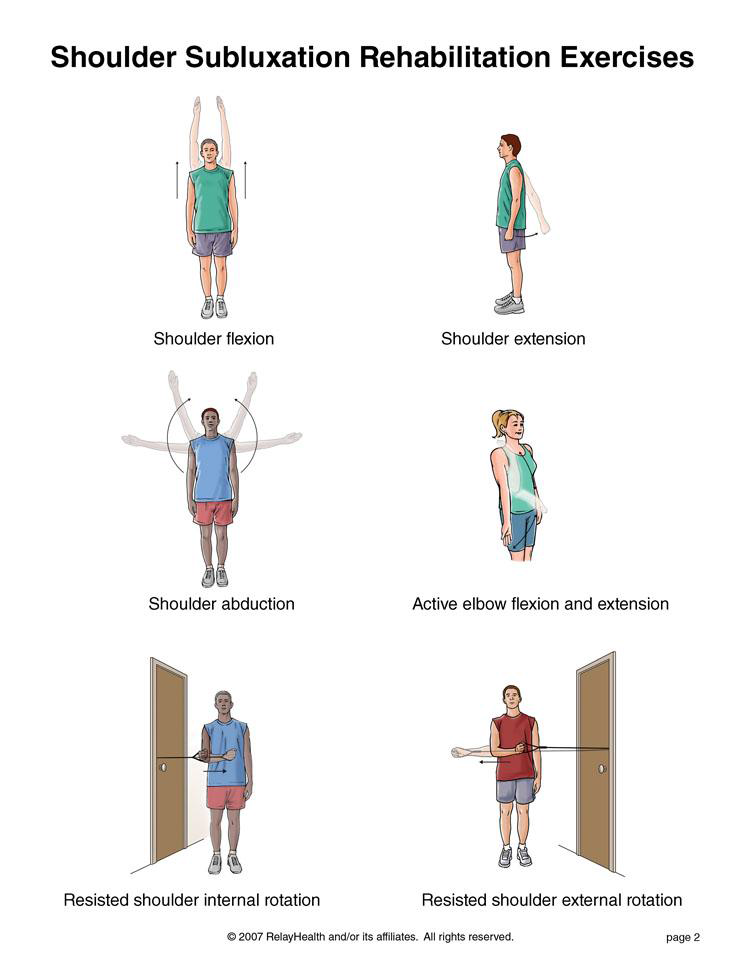 Shoulder Subluxation Rehabilitation Exercises

Shoulder flexion

Shoulder extension

Shoulder abduction

Active elbow flexion and extension

Resisted shoulder internal rotation

Resisted shoulder external rotation

© 2007 RelayHealth and/or its affiliates. All rights reserved.

page 2