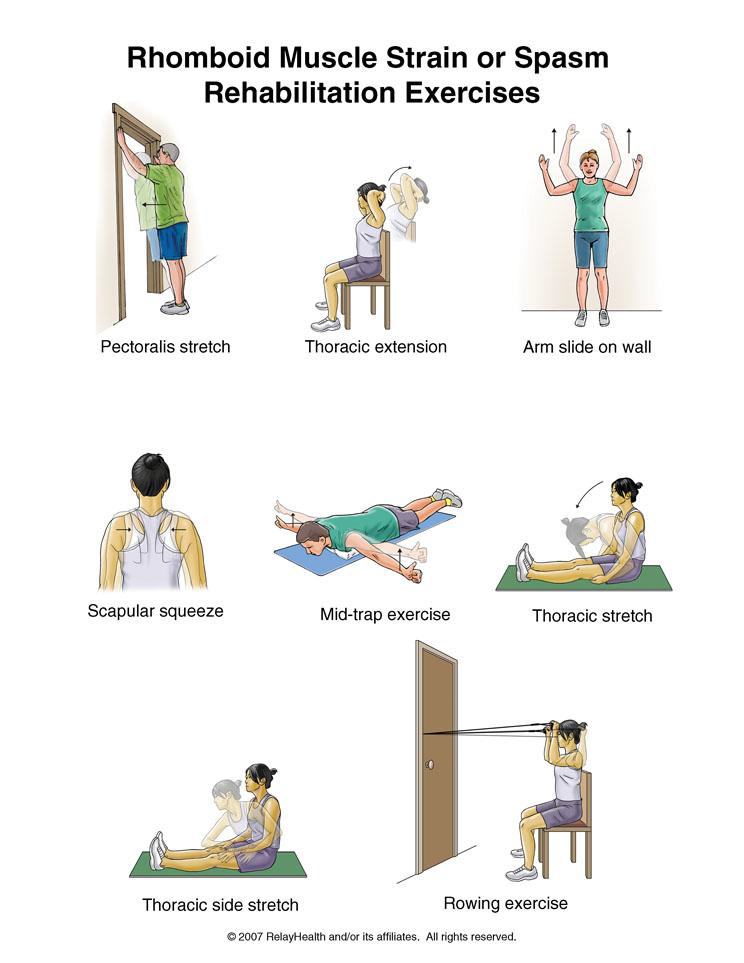 Rhomboid Muscle Strain or Spasm
Rehabilitation Exercises

Pectoralis stretch

Thoracic extension

Arm slide on wall

Scapular squeeze

Mid-trap exercise

Thoracic stretch

Thoracic side stretch

Rowing exercise

© 2007 RelayHealth and/or its affiliates. All rights reserved.