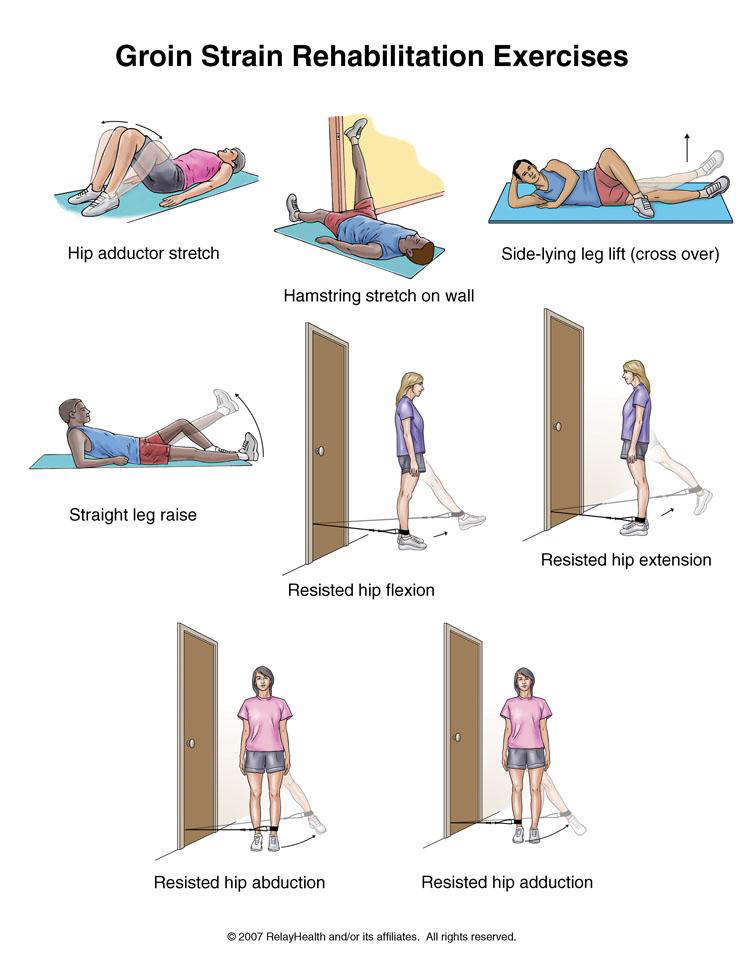 Groin Strain Rehabilitation Exercises

Hip adductor stretch

Hamstring stretch on wall

Side-lying leg lift (cross over)

Straight leg raise

Resisted hip flexion

Resisted hip extension

Resisted hip abduction

Resisted hip adduction

© 2007 RelayHealth and/or its affiliates. All rights reserved.