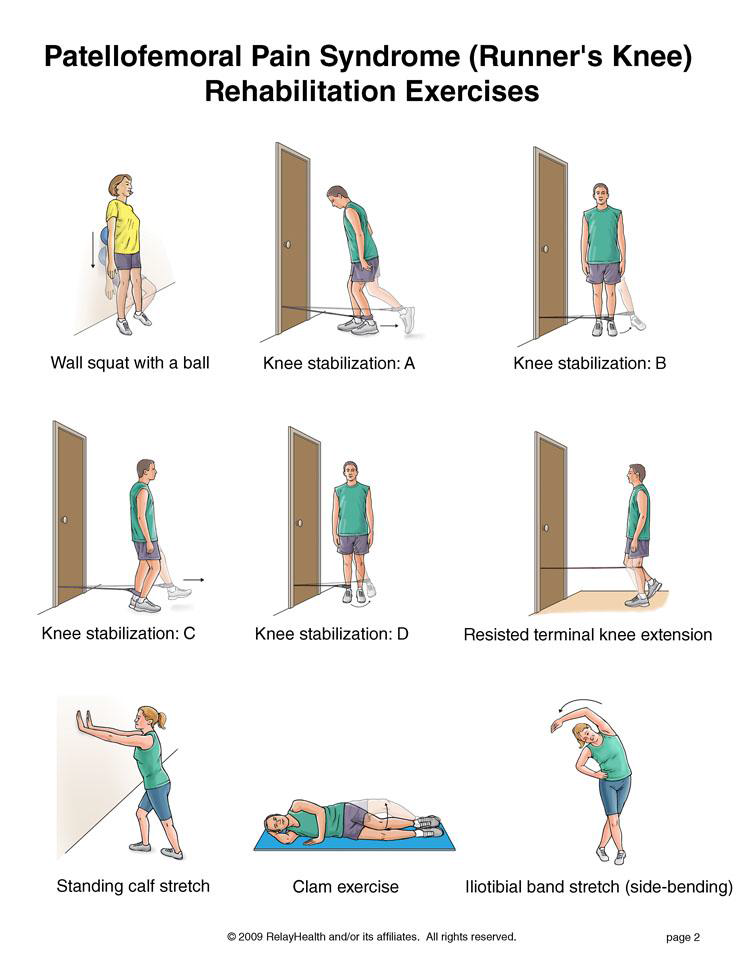 Patellofemoral Pain Syndrome (Runner's Knee)
Rehabilitation Exercises

Wall squat with a ball

Knee stabilization: A

Knee stabilization: B

Knee stabilization: C

Knee stabilization: D

Resisted terminal knee extension

Standing calf stretch

Clam exercise

Iliotibial band stretch (side-bending)

© 2009 RelayHealth and/or its affiliates. All rights reserved.

page 2