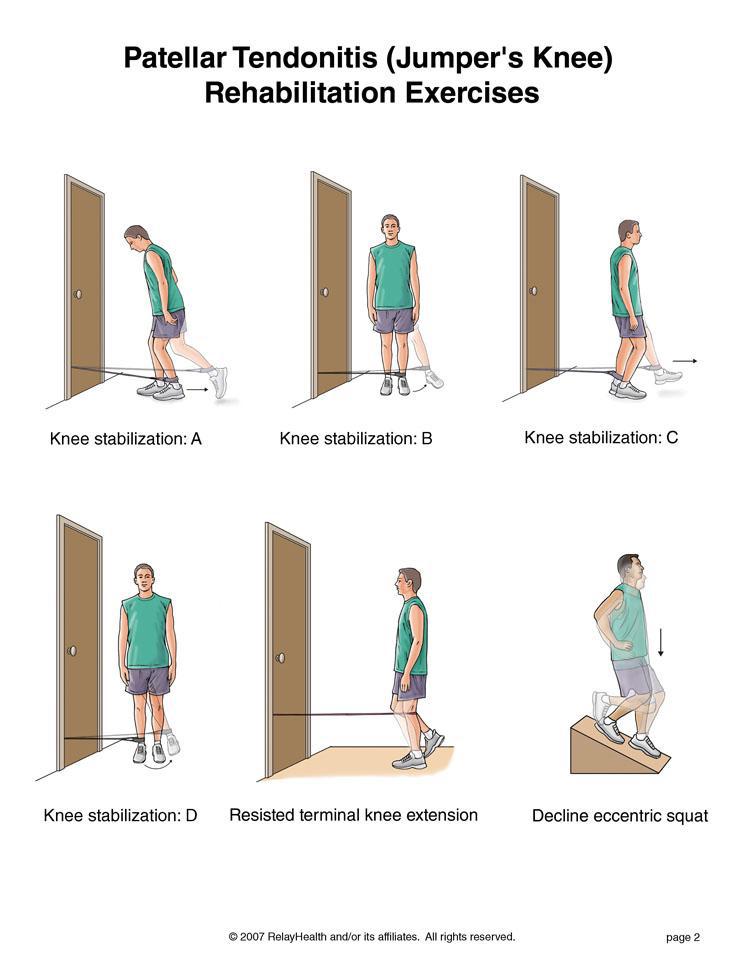 Patellar Tendonitis (Jumper's Knee)
Rehabilitation Exercises

Knee stabilization: A

Knee stabilization: B

Knee stabilization: C

Knee stabilization: D

Resisted terminal knee extension

Decline eccentric squat

© 2007 RelayHealth and/or its affiliates. All rights reserved.

page 2