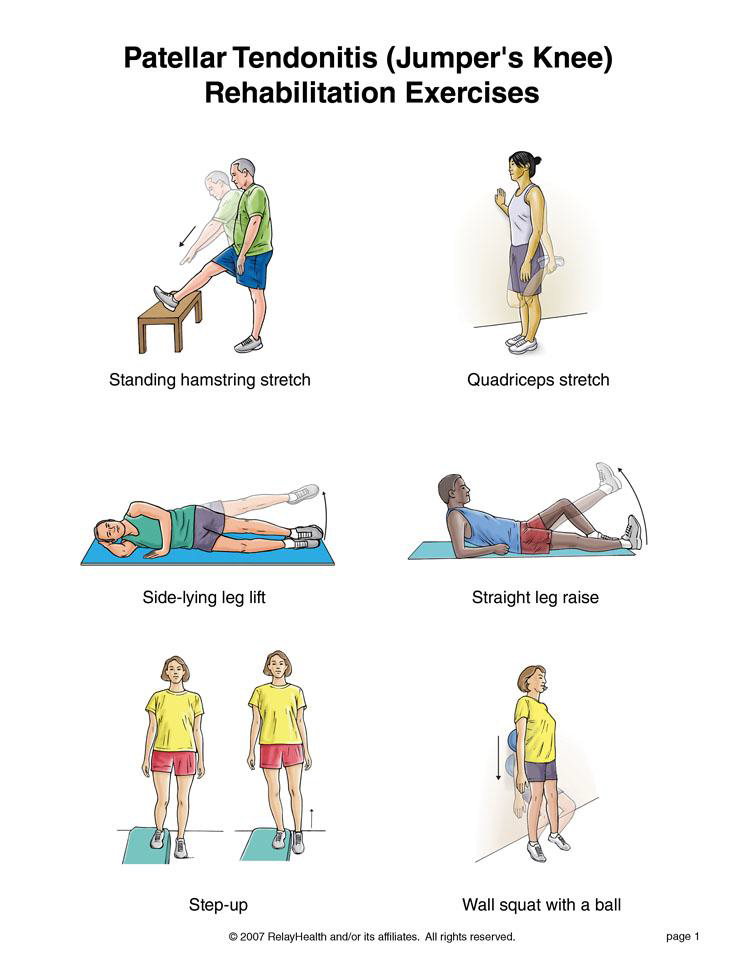 Patellar Tendonitis (Jumper's Knee)
Rehabilitation Exercises

Standing hamstring stretch

Quadriceps stretch

Side-lying leg lift

Straight leg raise

Step-up

Wall squat with a ball

© 2007 RelayHealth and/or its affiliates. All rights reserved.

page 1