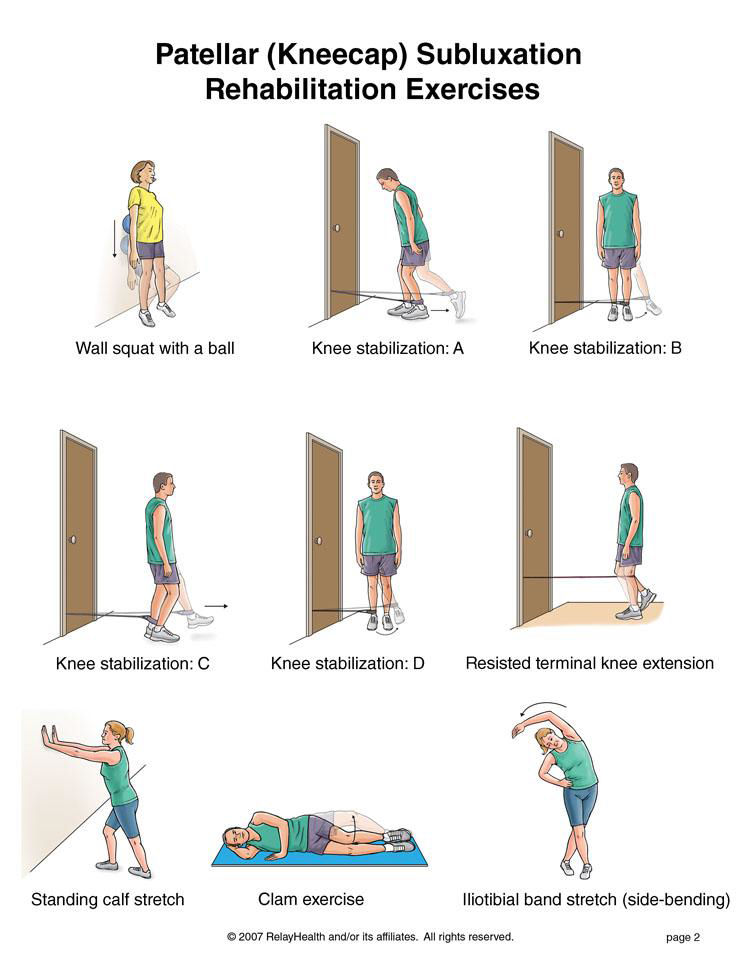 Patellar (Kneecap) Subluxation
Rehabilitation Exercises

Wall squat with a ball

Knee stabilization: A

Knee stabilization: B

Knee stabilization: C

Knee stabilization: D

Resisted terminal knee extension

Standing calf stretch

Clam exercise

Iliotibial band stretch (side-bending)

© 2007 RelayHealth and/or its affiliates. All rights reserved.

page 2