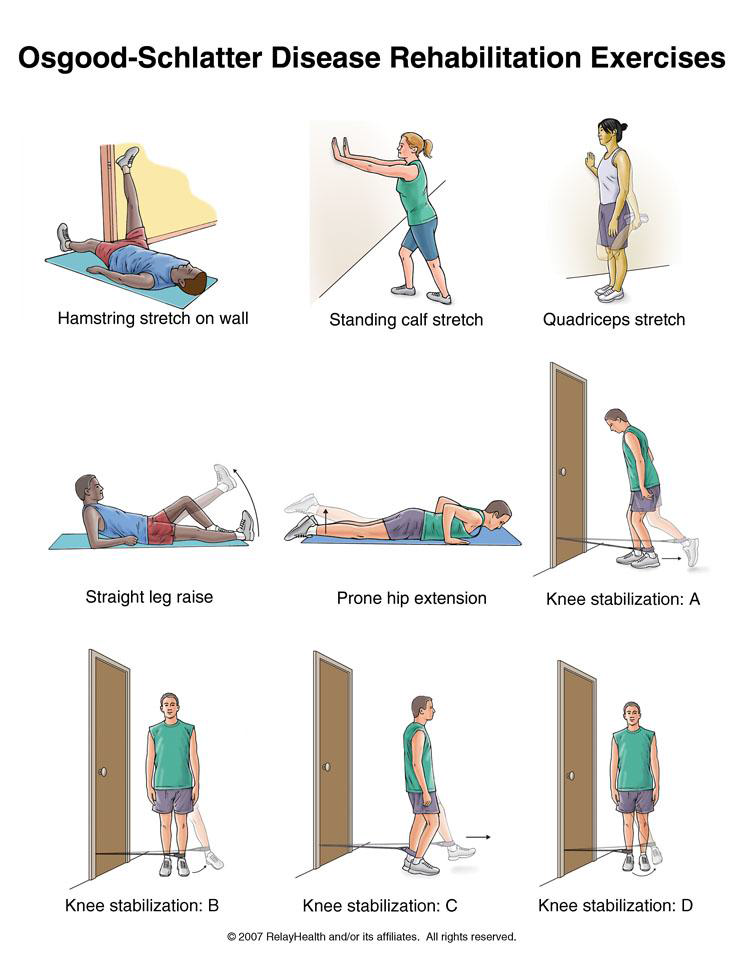 Osgood-Schlatter Disease Rehabilitation Exercises

Hamstring stretch on wall

Standing calf stretch

Quadriceps stretch

Straight leg raise

Prone hip extension

Knee stabilization: A

Knee stabilization: B

Knee stabilization: C

Knee stabilization: D

© 2007 RelayHealth and/or its affiliates. All rights reserved.