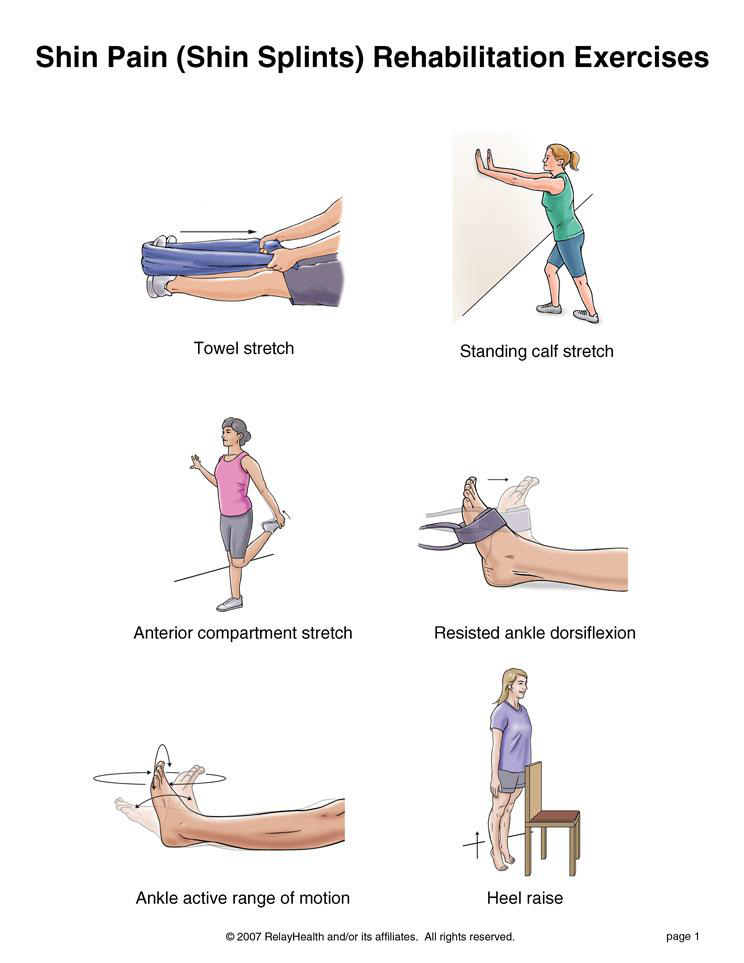 Shin Pain (Shin Splints) Rehabilitation Exercises

Towel stretch

Standing calf stretch

Anterior compartment stretch

Resisted ankle dorsiflexion

Ankle active range of motion

Heel raise

© 2007 RelayHealth and/or its affiliates. All rights reserved.

page 1