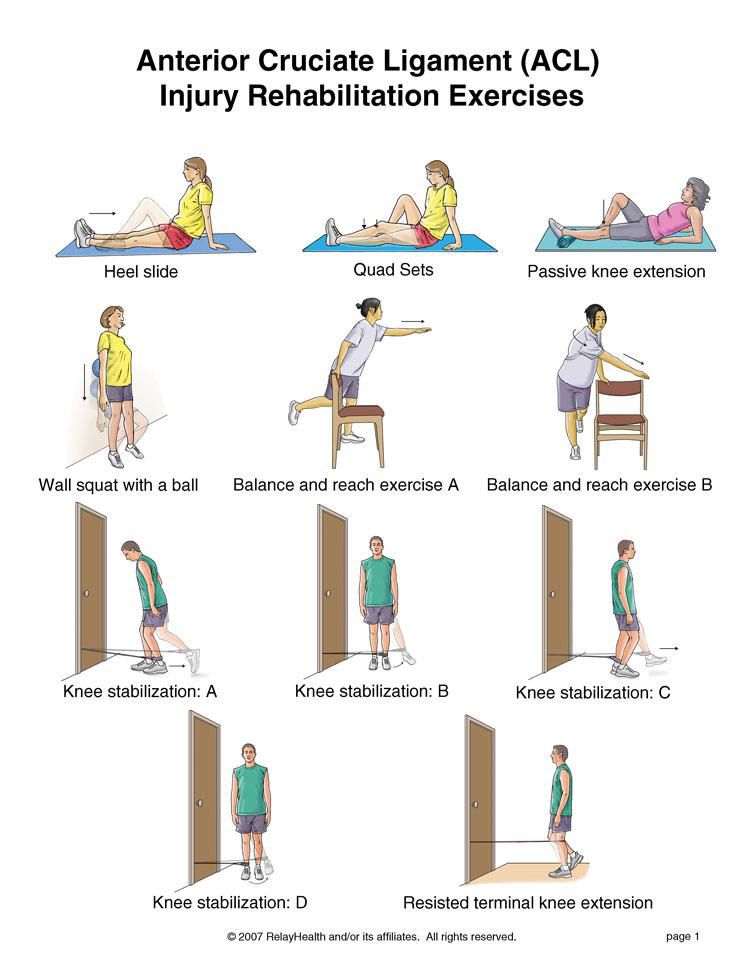 Anterior Cruciate Ligament (ACL)
Injury Rehabilitation Exercises

Heel slide

Quad Sets

Passive knee extension

Wall squat with a ball

Balance and reach exercise A

Balance and reach exercise B

Knee stabilization: A

Knee stabilization: B

Knee stabilization: C

Knee stabilization: D

Resisted terminal knee extension

© 2007 RelayHealth and/or its affiliates. All rights reserved.

page 1