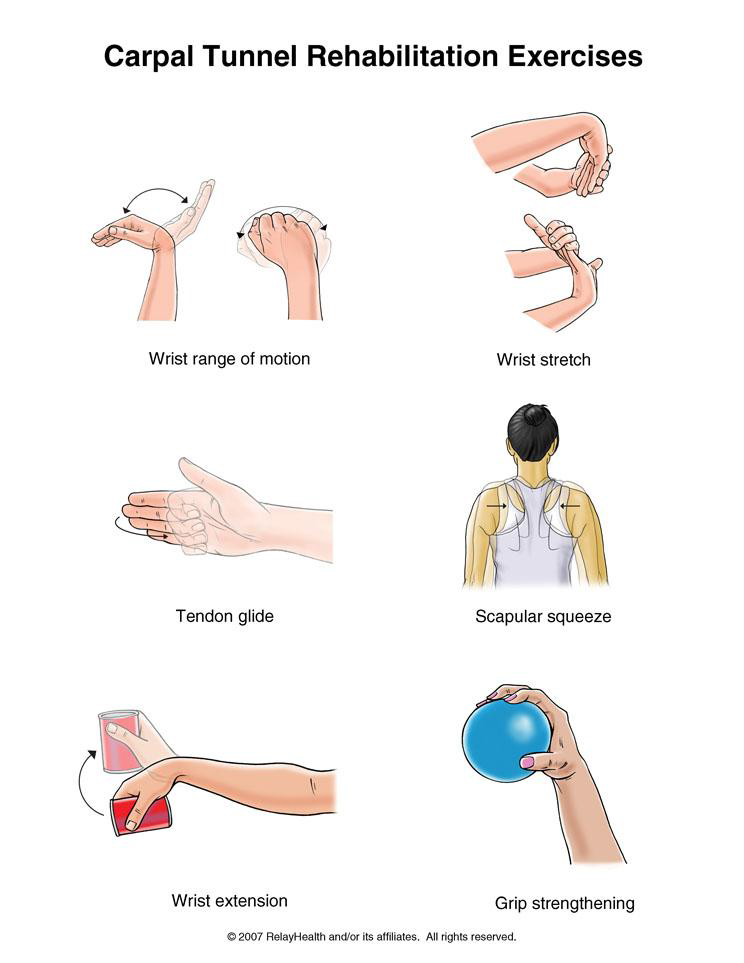 Carpal Tunnel Rehabilitation Exercises

Wrist range of motion

Wrist stretch

Tendon glide

Scapular squeeze

Wrist extension

Grip strengthening

© 2007 RelayHealth and/or its affiliates. All rights reserved.