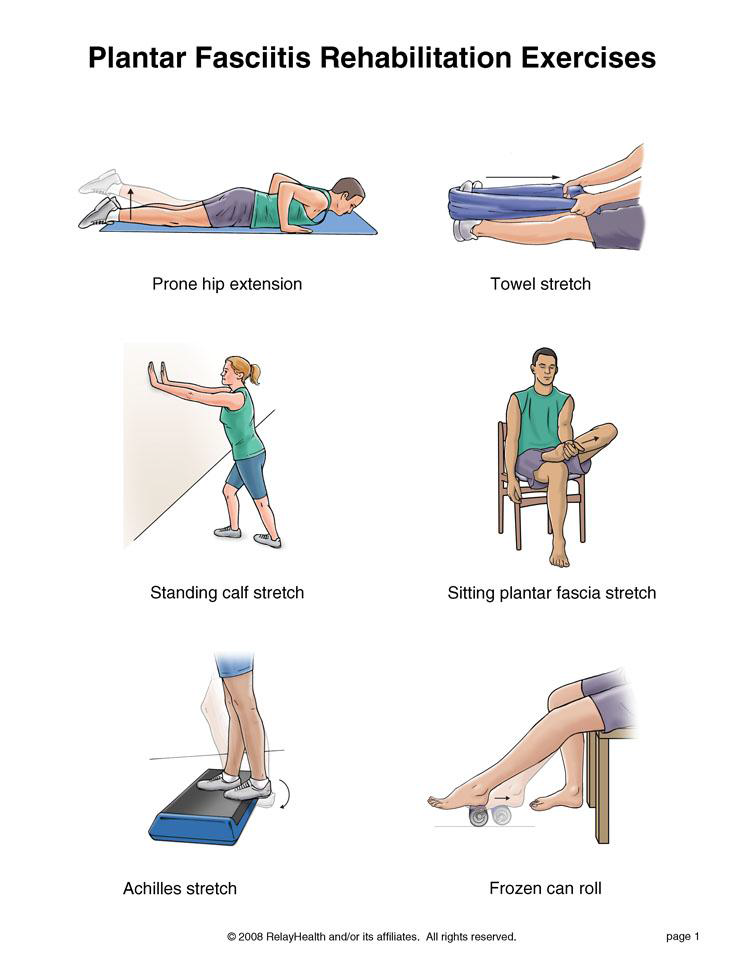 Plantar Fasciitis Rehabilitation Exercises

Prone hip extension

Towel stretch

Standing calf stretch

Sitting plantar fascia stretch

Achilles stretch

Frozen can roll

© 2008 RelayHealth and/or its affiliates. All rights reserved.

page 1