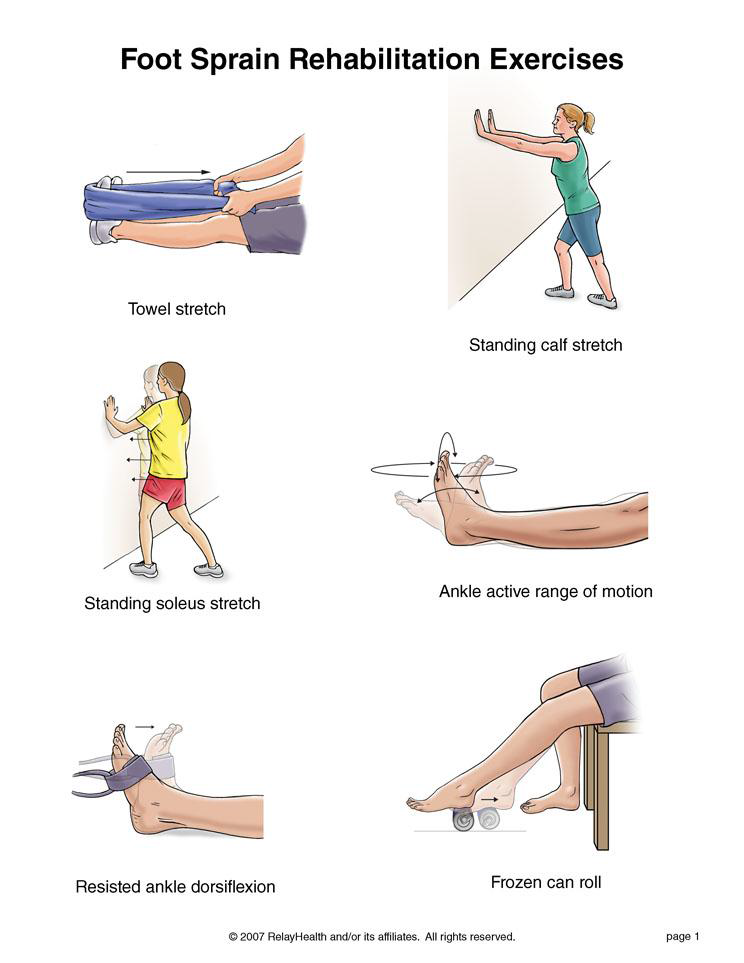 Foot Sprain Rehabilitation Exercises

Towel stretch

Standing calf stretch

Standing soleus stretch

Ankle active range of motion

Resisted ankle dorsiflexion

Frozen can roll

© 2007 RelayHealth and/or its affiliates. All rights reserved.

page 1