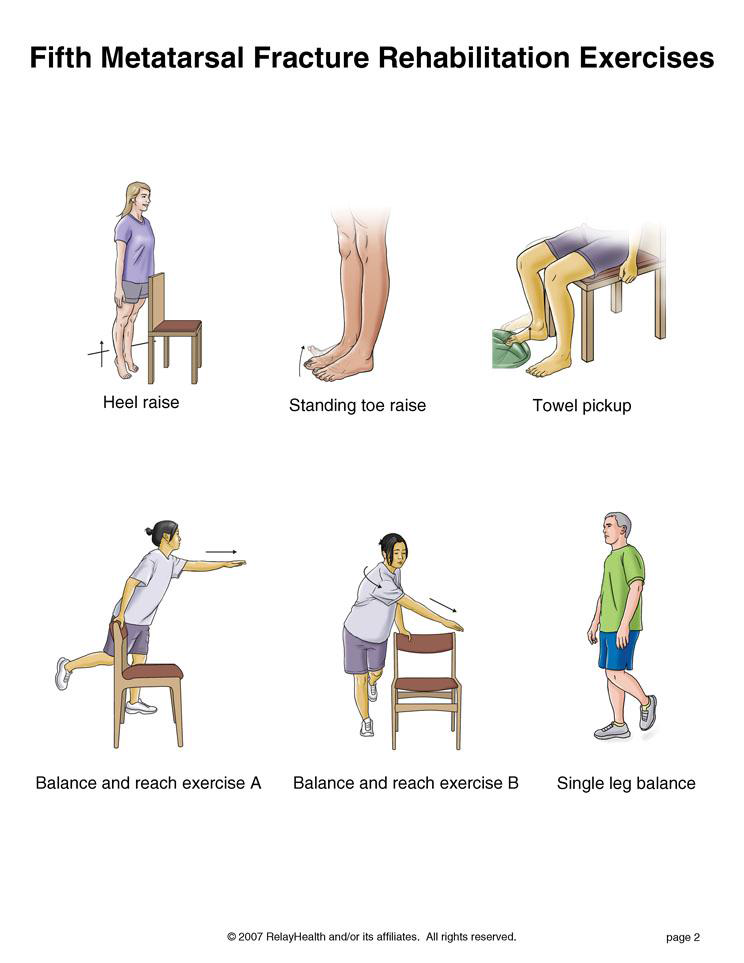 Fifth Metatarsal Fracture Rehabilitation Exercises

Heel raise

Standing toe raise

Towel pickup

Balance and reach exercise A

Balance and reach exercise B

Single leg balance

© 2007 RelayHealth and/or its affiliates. All rights reserved.

page 2