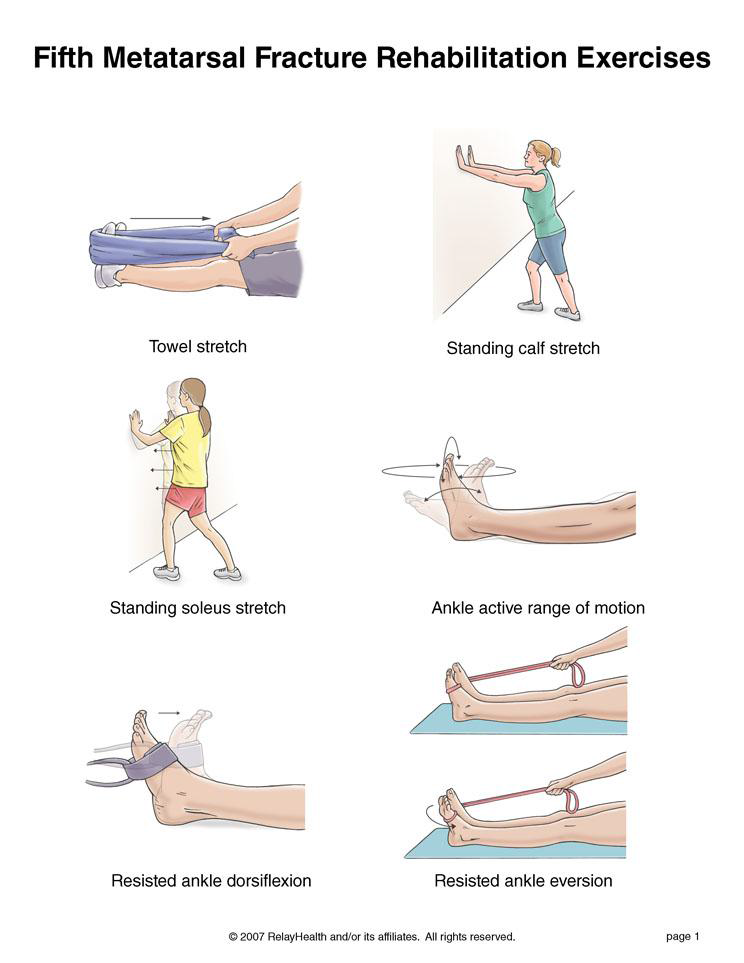 Fifth Metatarsal Fracture Rehabilitation Exercises

Towel stretch

Standing calf stretch

Standing soleus stretch

Ankle active range of motion

Resisted ankle dorsiflexion

Resisted ankle eversion

© 2007 RelayHealth and/or its affiliates. All rights reserved.

page 1