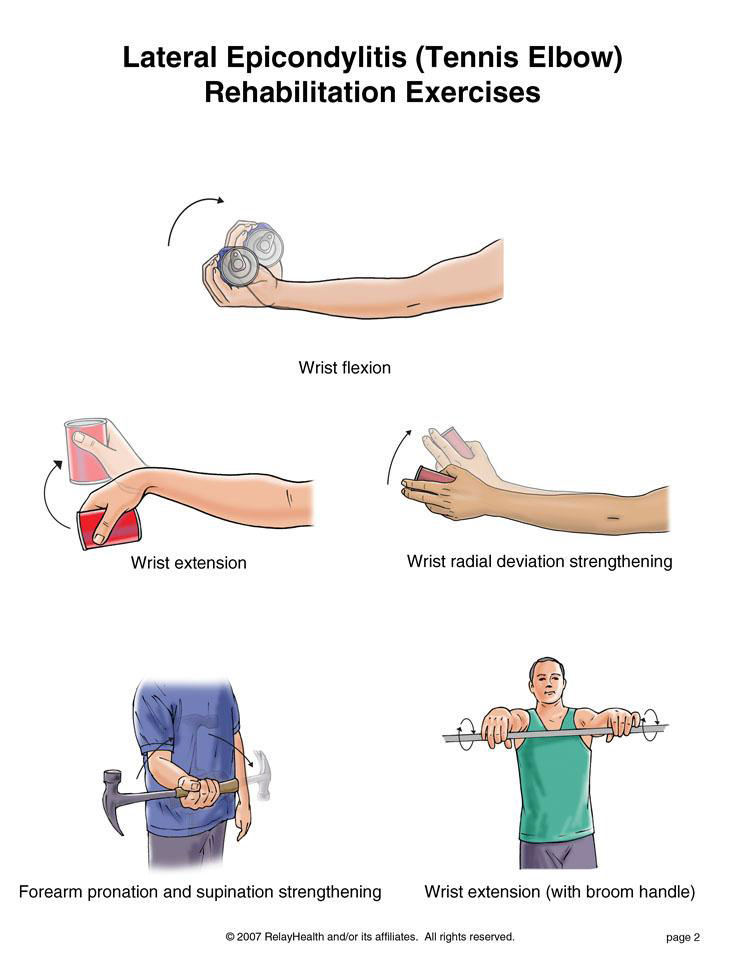 Lateral Epicondylitis (Tennis Elbow)
Rehabilitation Exercises

Wrist flexion

Wrist extension

Wrist radial deviation strengthening

Forearm pronation and supination strengthening

Wrist extension (with broom handle)

© 2007 RelayHealth and/or its affiliates. All rights reserved.

page 2