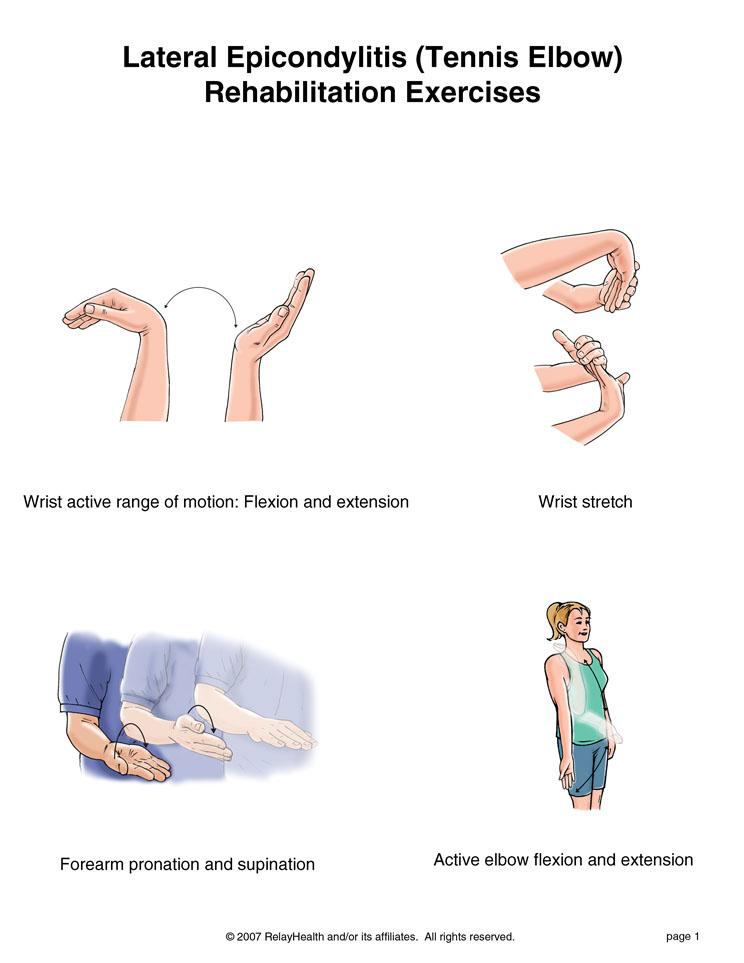 Lateral Epicondylitis (Tennis Elbow)
Rehabilitation Exercises

Wrist active range of motion: Flexion and extension

Wrist stretch

Forearm pronation and supination

Active elbow flexion and extension

© 2007 RelayHealth and/or its affiliates. All rights reserved.

page 1