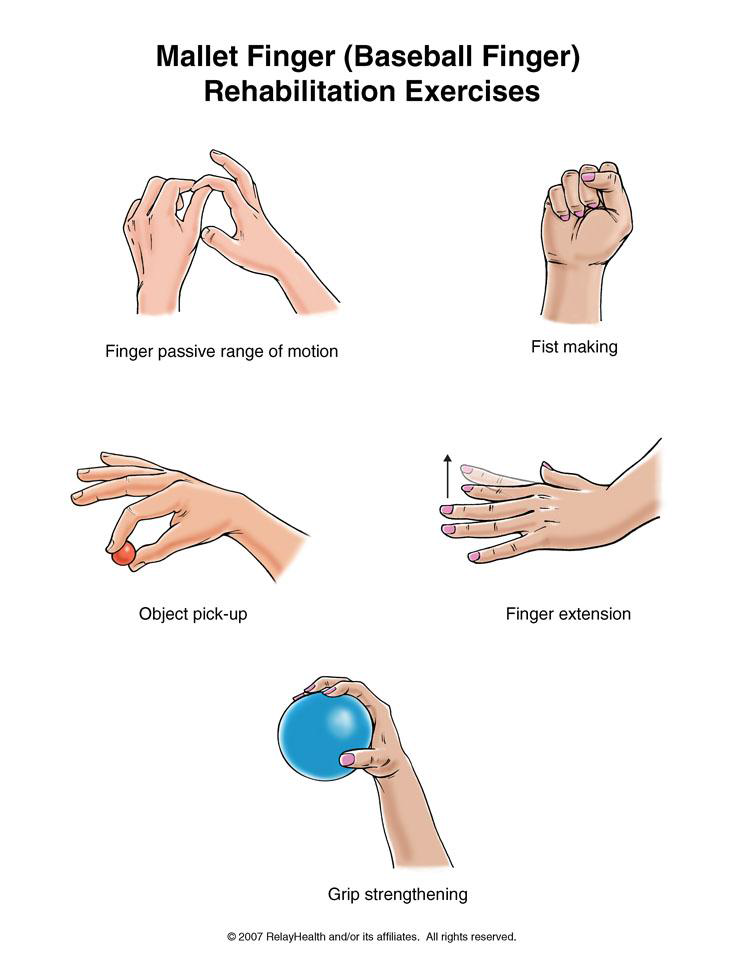 Mallet Finger (Baseball Finger)
Rehabilitation Exercises

Finger passive range of motion

Fist making

Object pick-up

Finger extension

Grip strengthening

© 2007 RelayHealth and/or its affiliates. All rights reserved.