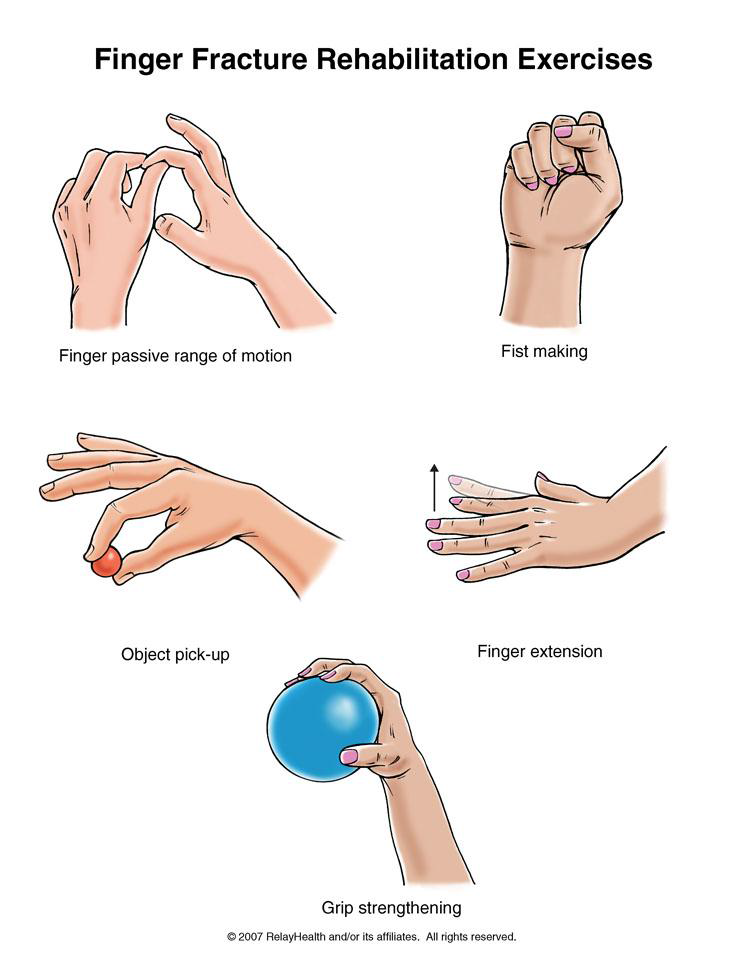 Finger Fracture Rehabilitation Exercises

Finger passive range of motion

Fist making

Object pick-up

Finger extension

Grip strengthening

© 2007 RelayHealth and/or its affiliates. All rights reserved.