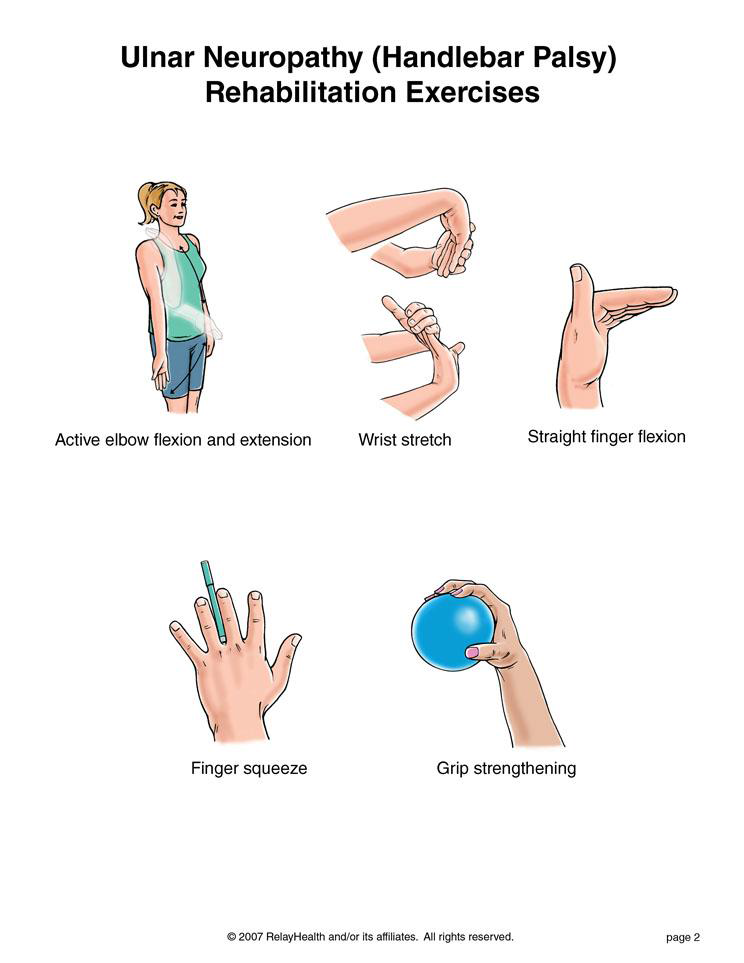 Ulnar Neuropathy (Handlebar Palsy)
Rehabilitation Exercises

Active elbow flexion and extension

Wrist stretch

Straight finger flexion

Finger squeeze

Grip strengthening

© 2007 RelayHealth and/or its affiliates. All rights reserved.

page 2