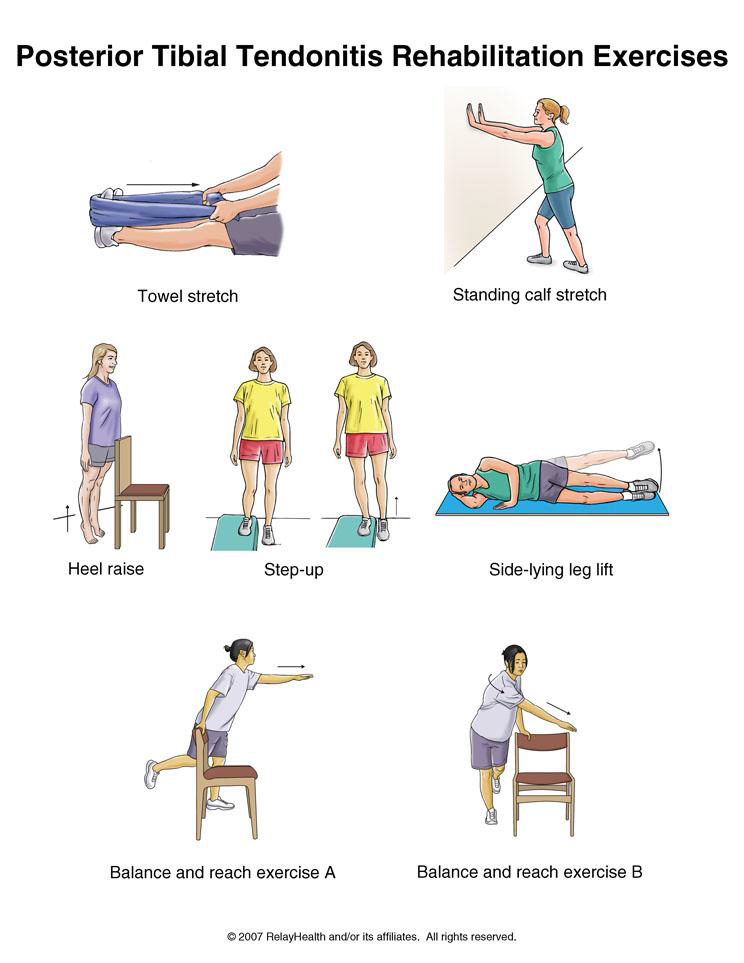 Posterior Tibial Tendonitis Rehabilitation Exercises

Towel stretch

Standing calf stretch

Heel raise

Step-up

Side-lying leg lift

Balance and reach exercise A

Balance and reach exercise B

© 2007 RelayHealth and/or its affiliates. All rights reserved.