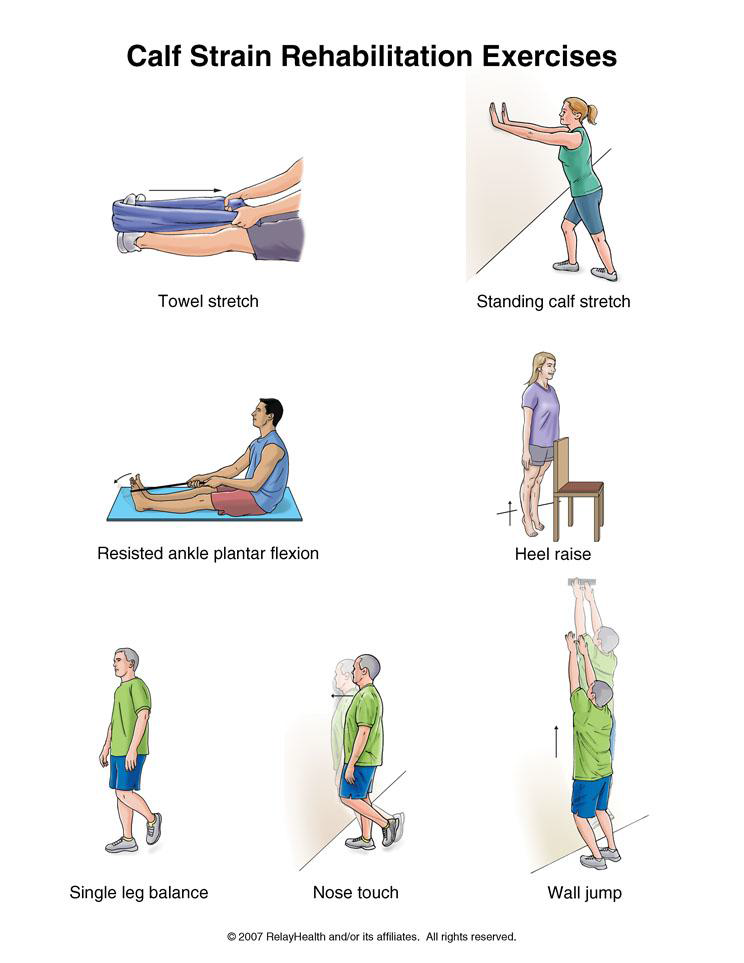 Calf Strain Rehabilitation Exercises

Towel stretch

Standing calf stretch

Resisted ankle plantar flexion

Heel raise

Single leg balance

Nose touch

Wall jump

© 2007 RelayHealth and/or its affiliates. All rights reserved.